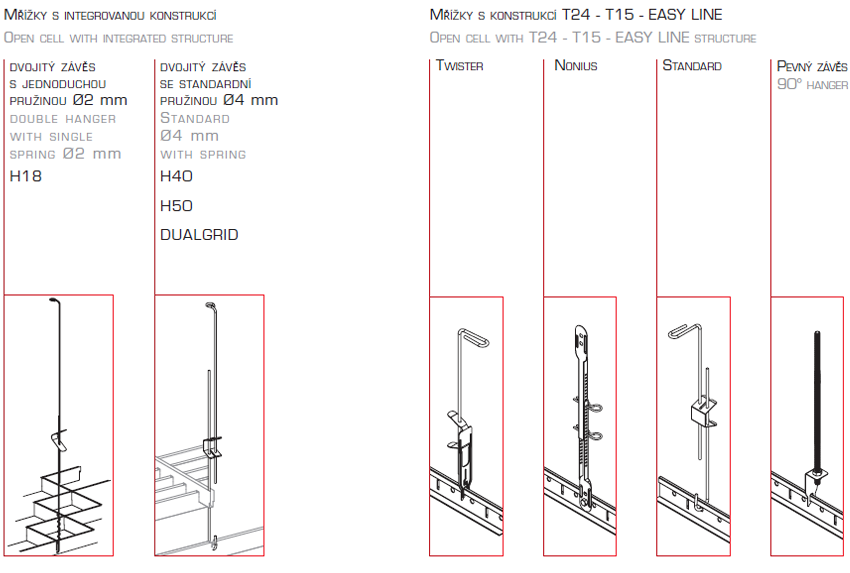 Mřížky s integrovanou konstrukcí
Open cell with integrated structure

dvojitý závěs s jednoduchou pružinou Ø2 mm
double hanger with single spring Ø2 mm
H18

dvojitý závěs se standardní pružinou Ø4 mm
Standard Ø4 mm with spring
H40
H50
DUALGRID

Mřížky s konstrukcí T24 - T15 - EASY LINE
Open cell with T24 - T15 - EASY LINE structure

Twister

Nonius

Standard

Pevný závěs
90° hanger