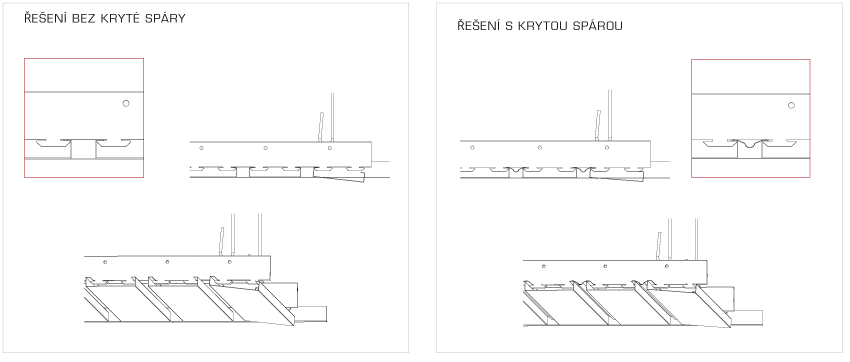 ŘEŠENÍ BEZ KRYTÉ SPÁRY

ŘEŠENÍ S KRYTOU SPÁROU