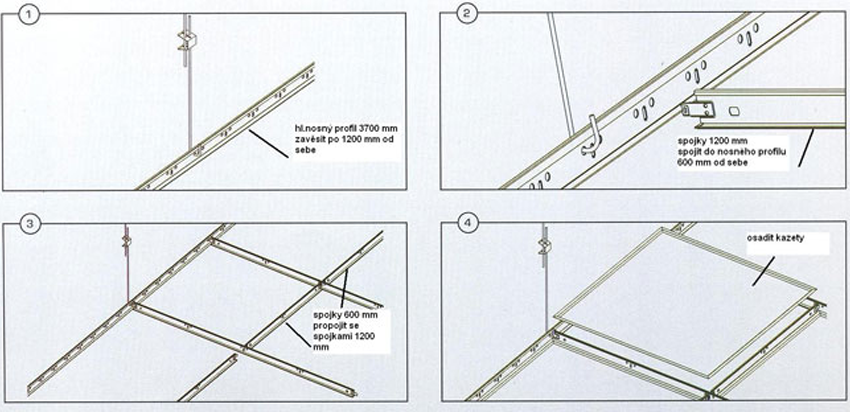 1

hl.nosný profil 3700 mm zavěsit po 1200 mm od sebe

2

spojky 1200 mm spojit do nosného profilu 600 mm od sebe

3

spojky 600 mm propojit se spojkami 1200 mm

4

osadit kazety